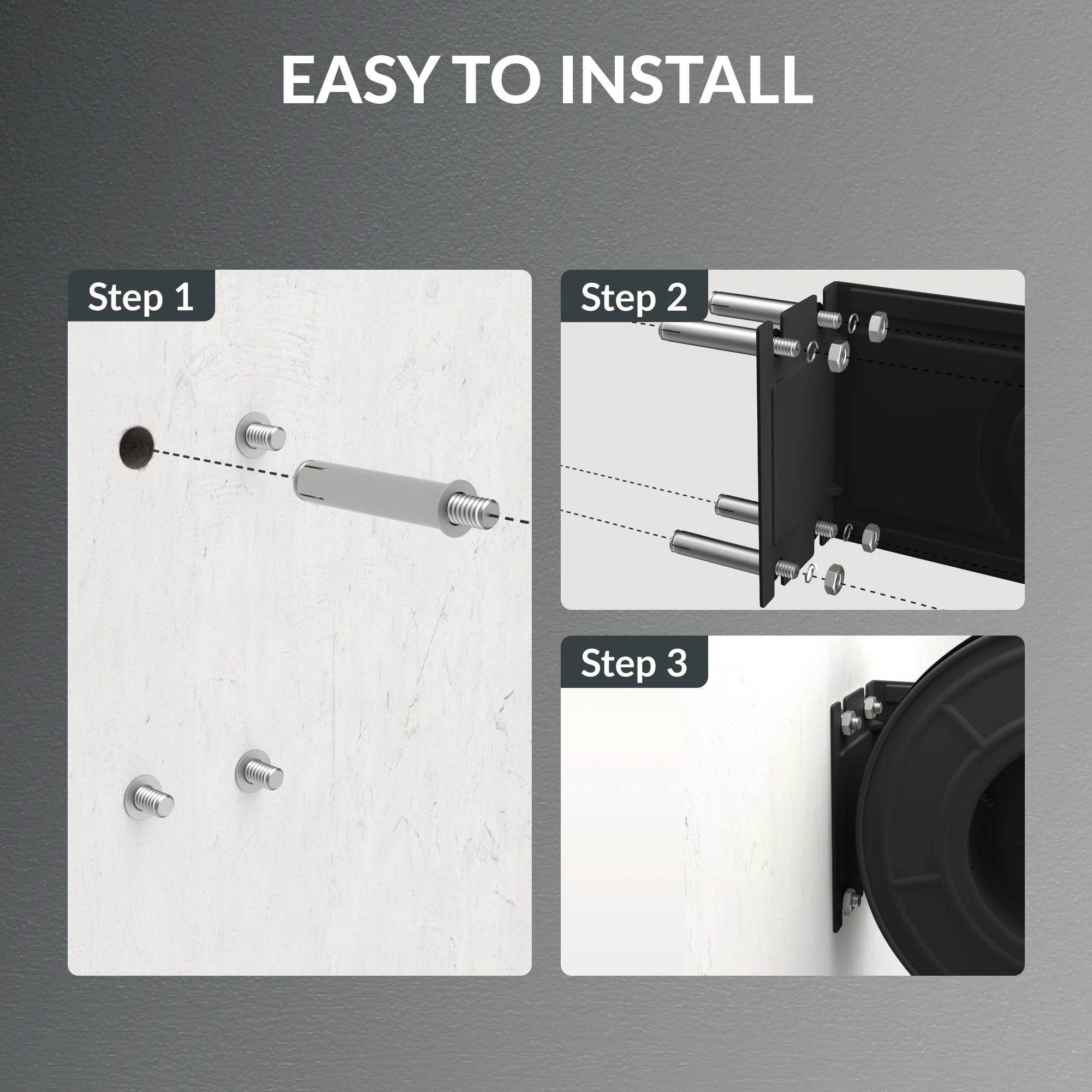 EASY TO INSTALL

Step 1

Step 2

Step 3